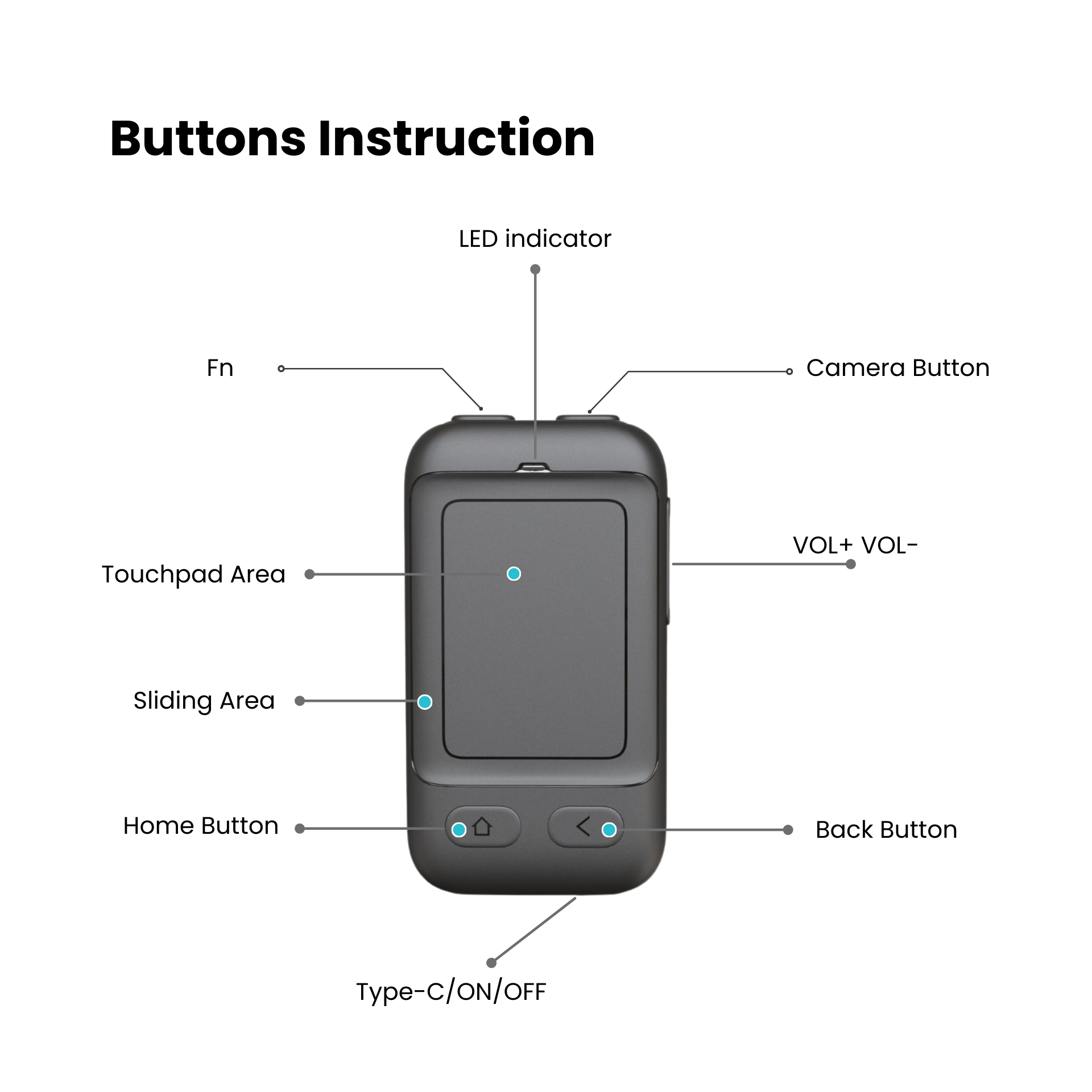 Buttons Instruction

LED indicator

Fn

Camera Button

VOL+ VOL-

Touchpad Area

Sliding Area

Home Button

Back Button

Type-C/ON/OFF